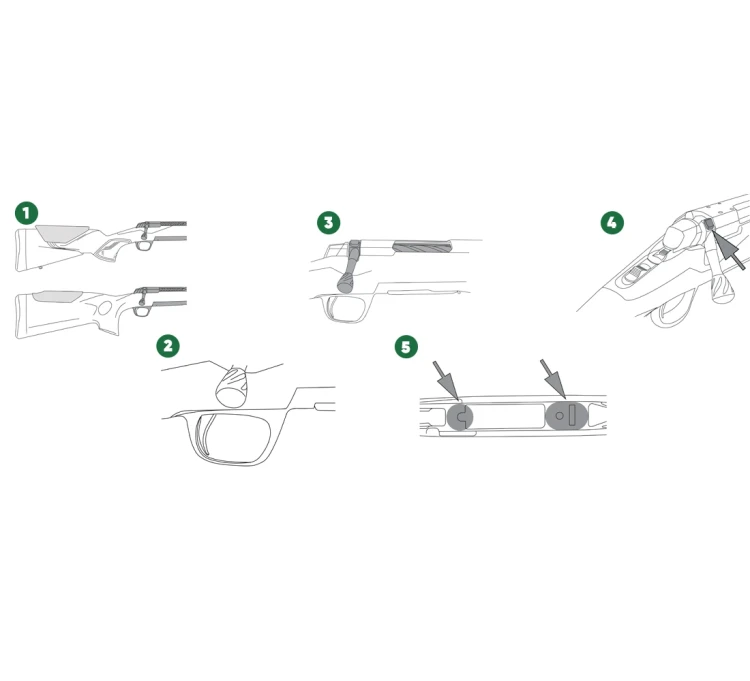 1

3

4

2

5